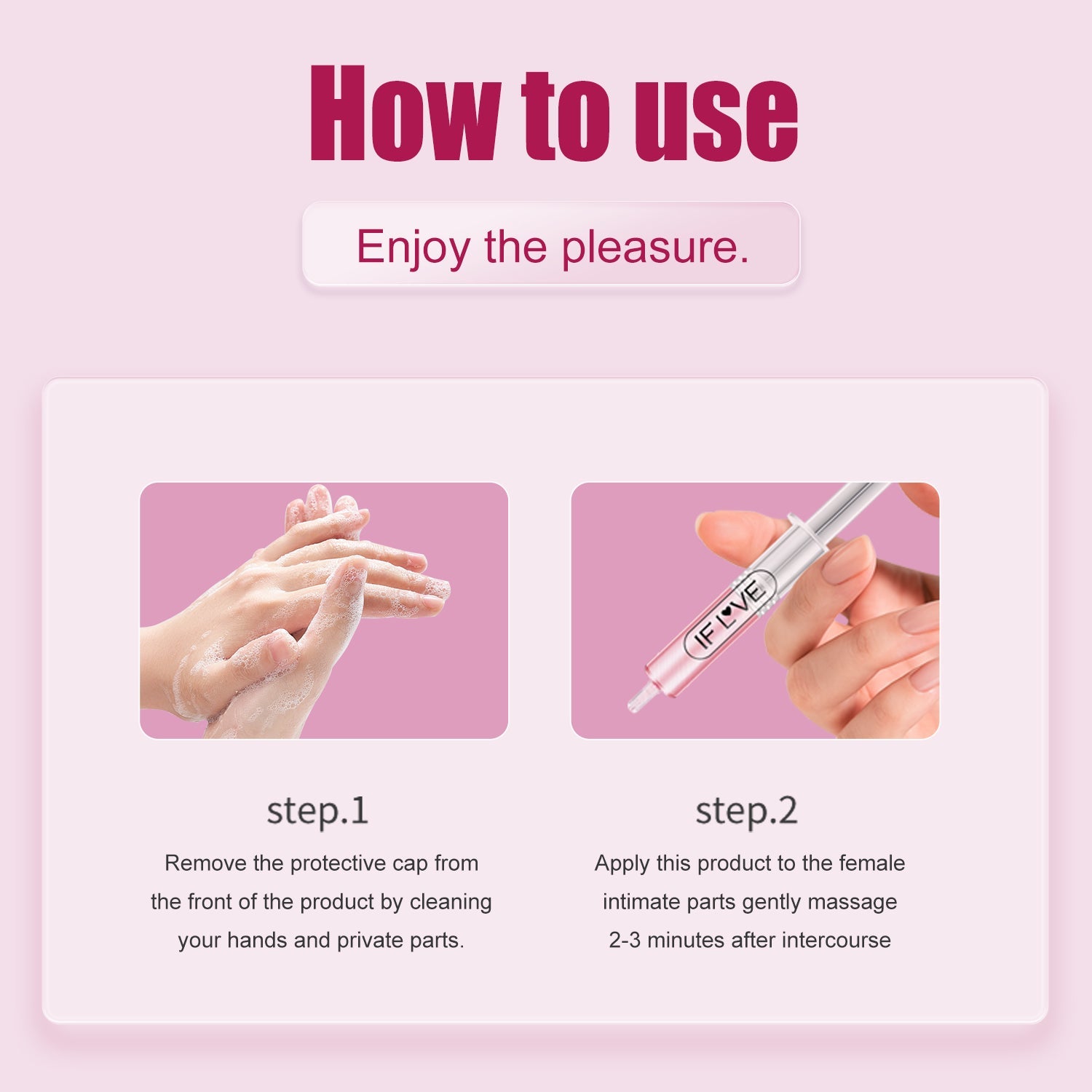 How to use

Enjoy the pleasure.

IF LOVE

step.1

Remove the protective cap from the front of the product by cleaning your hands and private parts.

step.2

Apply this product to the female intimate parts gently massage 2-3 minutes after intercourse