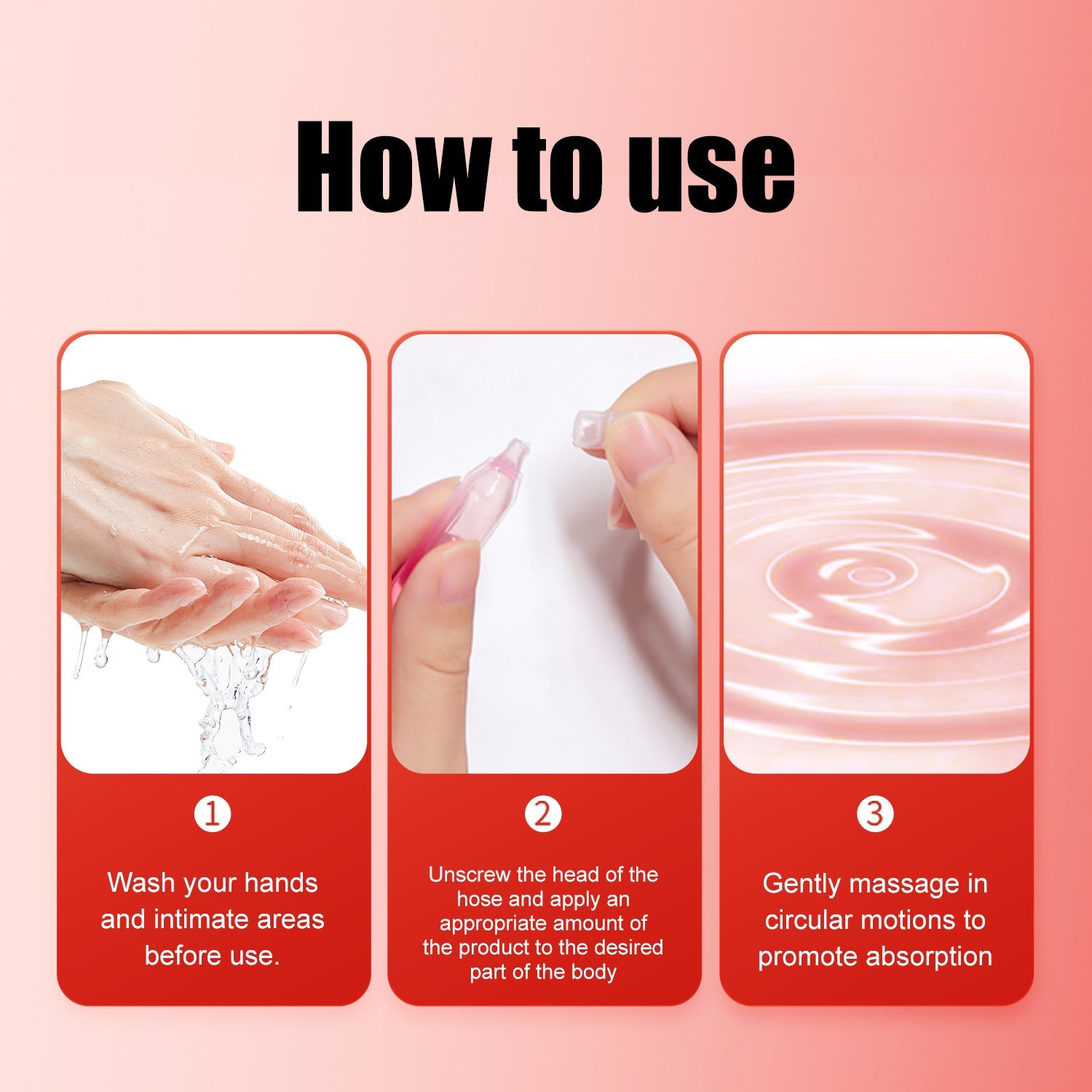 How to use

①

Wash your hands and intimate areas before use.

②

Unscrew the head of the hose and apply an appropriate amount of the product to the desired part of the body

③

Gently massage in circular motions to promote absorption