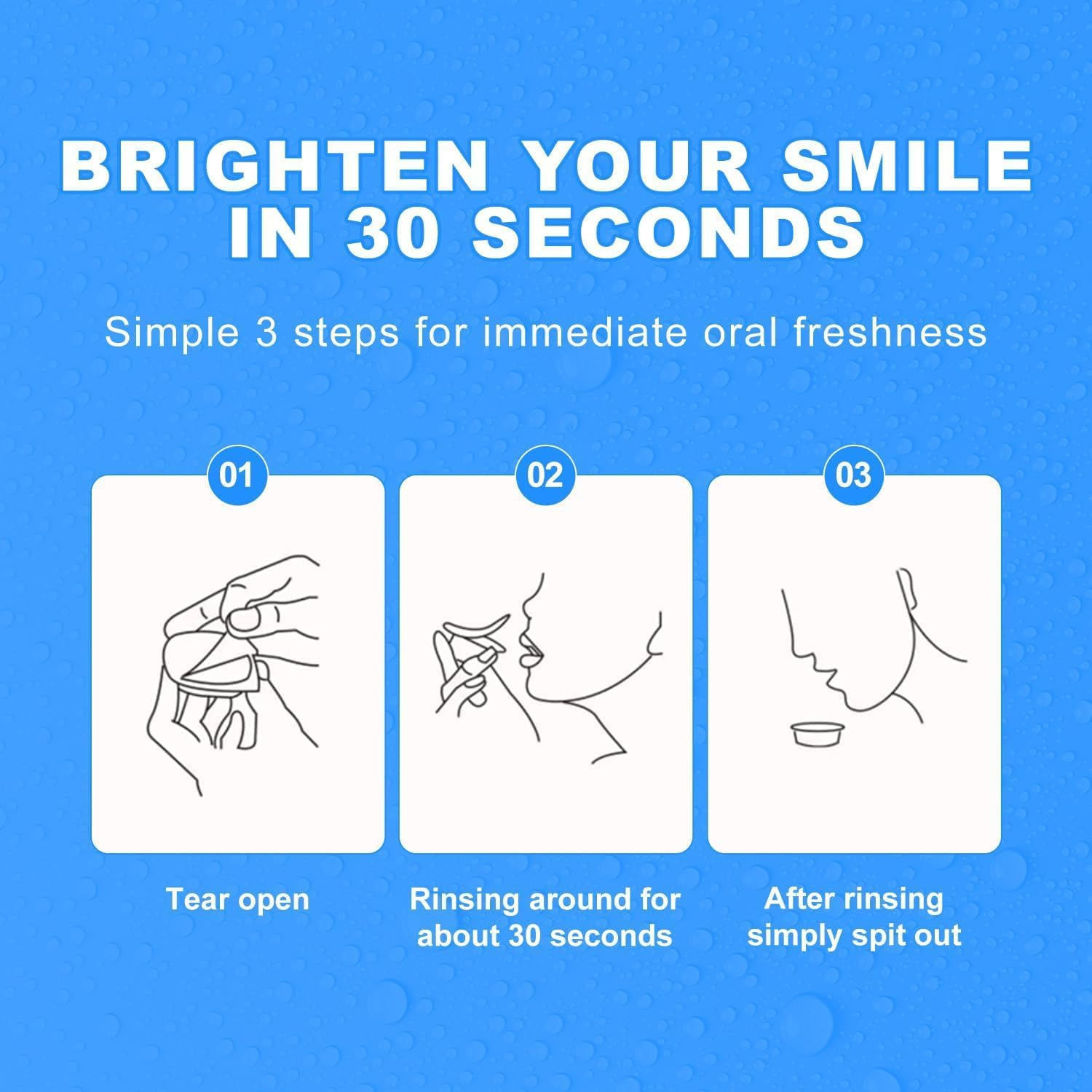 BRIGHTEN YOUR SMILE IN 30 SECONDS

Simple 3 steps for immediate oral freshness

01

Tear open

02

Rinsing around for about 30 seconds

03

After rinsing simply spit out