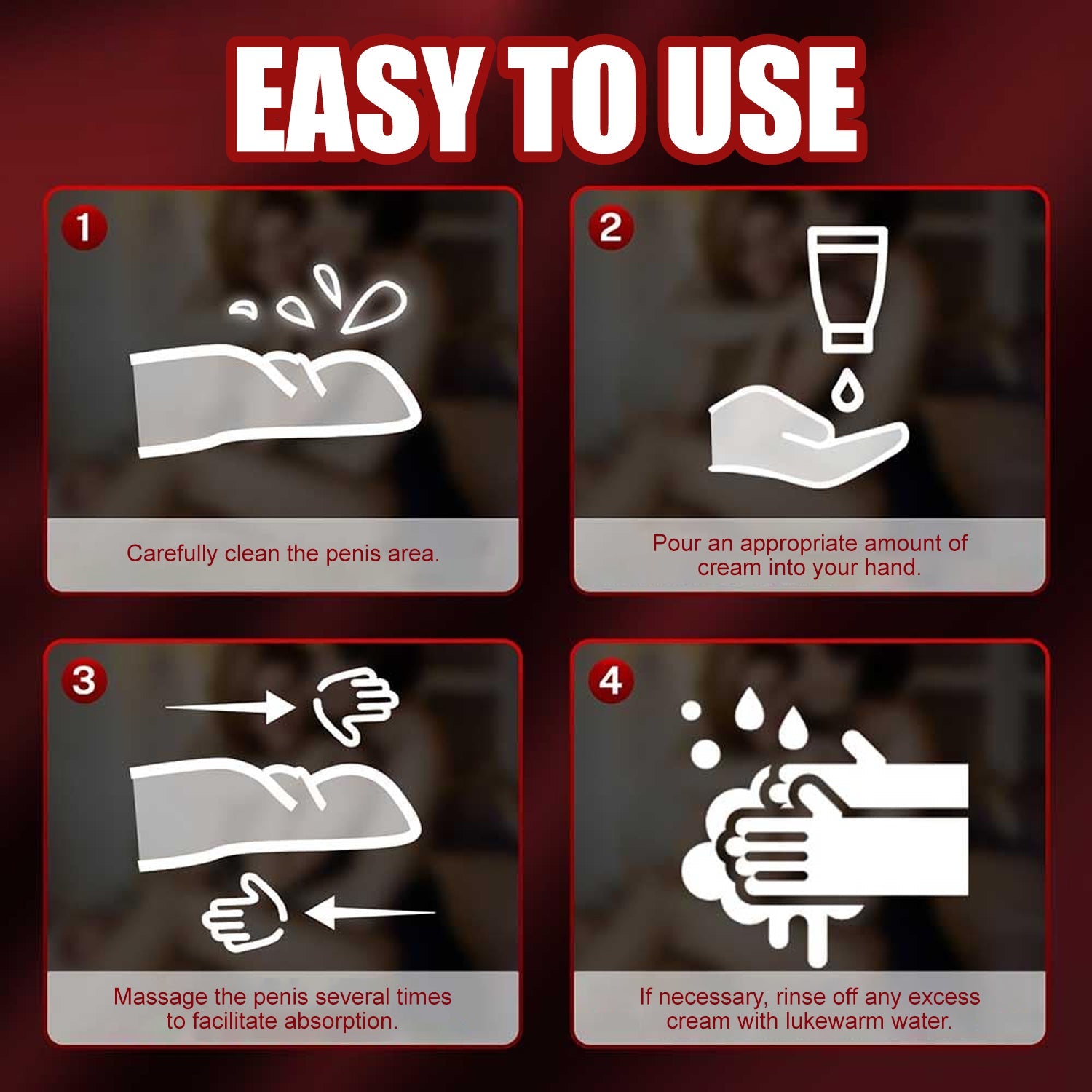 EASY TO USE

1

Carefully clean the penis area.

2

Pour an appropriate amount of cream into your hand.

3

Massage the penis several times to facilitate absorption.

4

If necessary, rinse off any excess cream with lukewarm water.